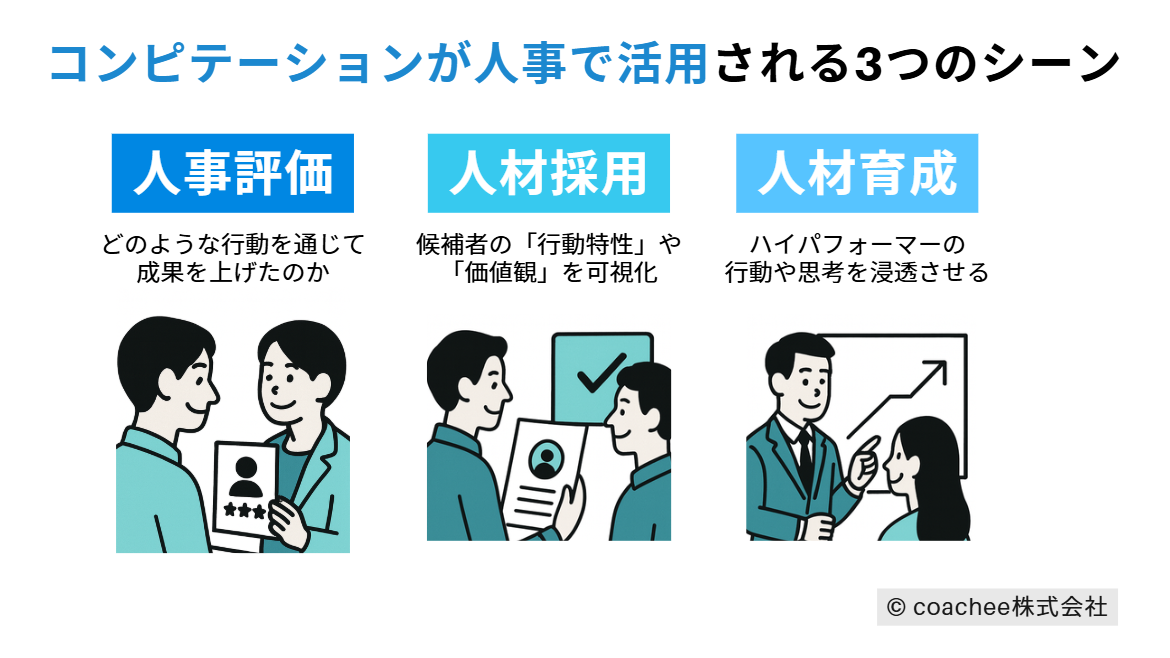 コンピテーションが人事で活用される3つのシーン

人事評価

どのような行動を通じて成果を上げたのか

人材採用

候補者の「行動特性」や「価値観」を可視化

人材育成

ハイパフォーマーの行動や思考を浸透させる

© coachee株式会社